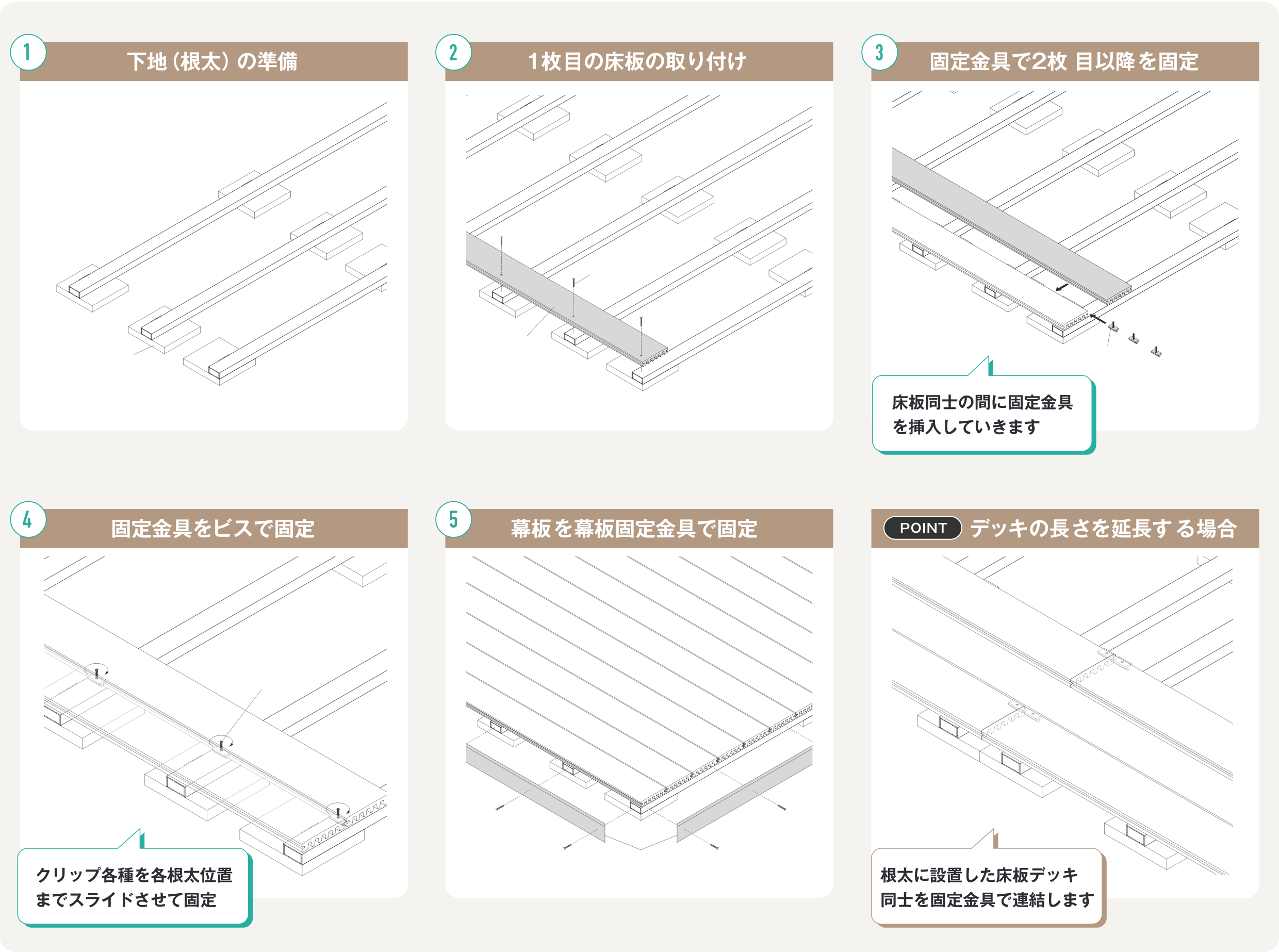 1 下地（根太）の準備

2 1枚目の床板の取り付け

3 固定金具で2枚 目以降を固定

床板同士の間に固定金具を挿入していきます

4 固定金具をビスで固定

クリップ各種を各根太位置までスライドさせて固定

5 幕板を幕板固定金具で固定

POINT デッキの長さを延長する場合

根太に設置した床板デッキ同士を固定金具で連結します